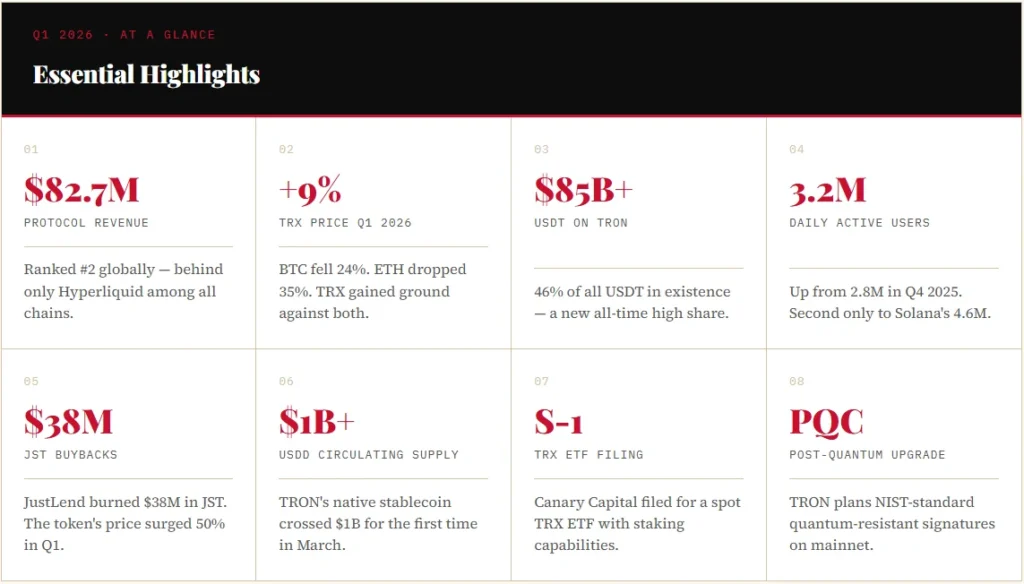 Q1 2026 · AT A GLANCE

Essential Highlights

01

$82.7M

PROTOCOL REVENUE

Ranked #2 globally — behind only Hyperliquid among all chains.

02

+9%

TRX PRICE Q1 2026

BTC fell 24%. ETH dropped 35%. TRX gained ground against both.

03

$85B+

USDT ON TRON

46% of all USDT in existence — a new all-time high share.

04

3.2M

DAILY ACTIVE USERS

Up from 2.8M in Q4 2025. Second only to Solana's 4.6M.

05

$38M

JST BUYBACKS

JustLend burned $38M in JST. The token's price surged 50% in Q1.

06

$1B+

USDD CIRCULATING SUPPLY

TRON's native stablecoin crossed $1B for the first time in March.

07

S-1

TRX ETF FILING

Canary Capital filed for a spot TRX ETF with staking capabilities.

08

PQC

POST-QUANTUM UPGRADE

TRON plans NIST-standard quantum-resistant signatures on mainnet.